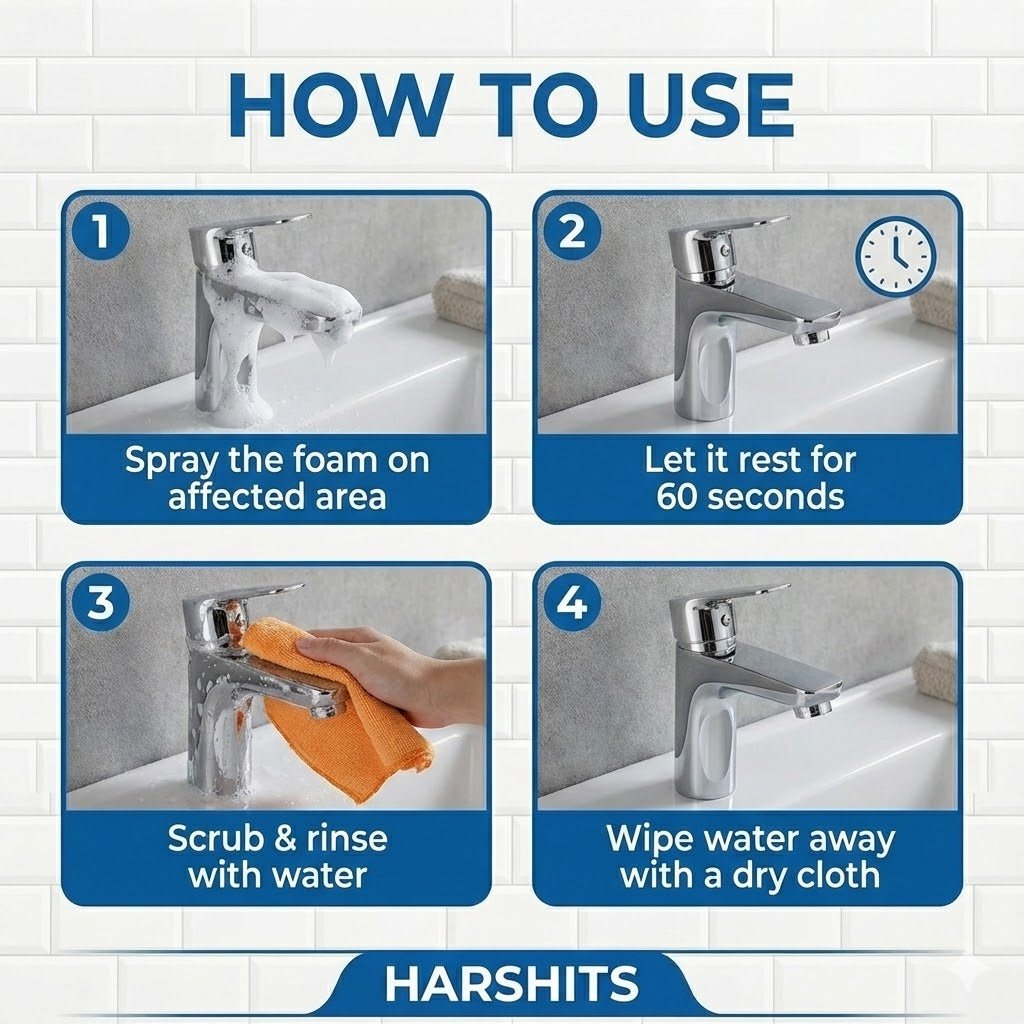 HOW TO USE

1
Spray the foam on affected area

2
Let it rest for 60 seconds

3
Scrub & rinse with water

4
Wipe water away with a dry cloth

HARSHITS